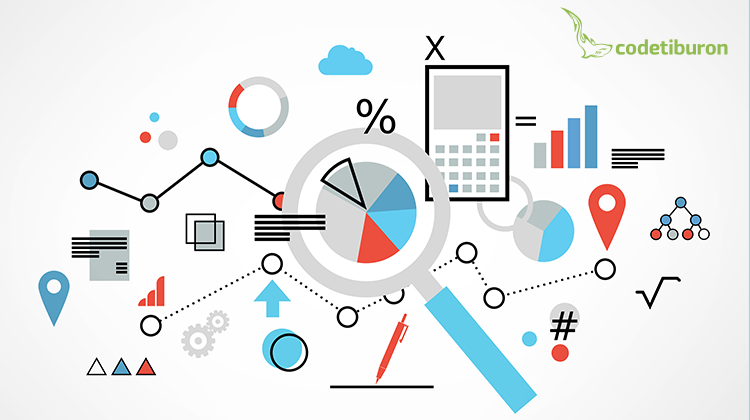 codetiburon

X

%

=

#